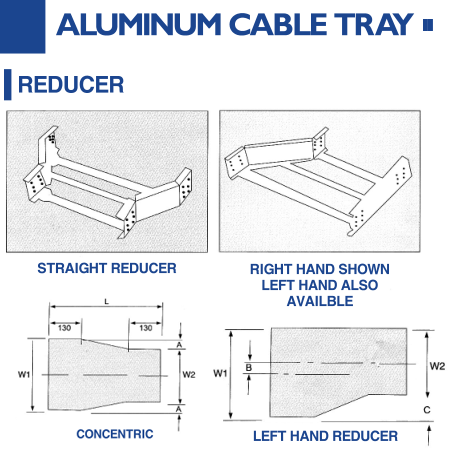 ALUMINUM CABLE TRAY

REDUCER

STRAIGHT REDUCER

RIGHT HAND SHOWN
LEFT HAND ALSO
AVAILBLE

L
130
130
A
W1
W2
A

CONCENTRIC

W1
B
W2
C

LEFT HAND REDUCER