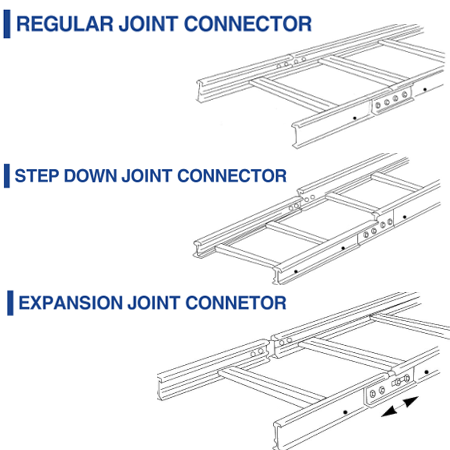 REGULAR JOINT CONNECTOR

STEP DOWN JOINT CONNECTOR

EXPANSION JOINT CONNETOR